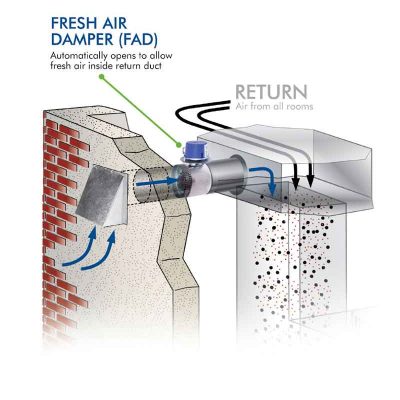 FRESH AIR DAMPER (FAD)
Automatically opens to allow fresh air inside return duct

RETURN
Air from all rooms