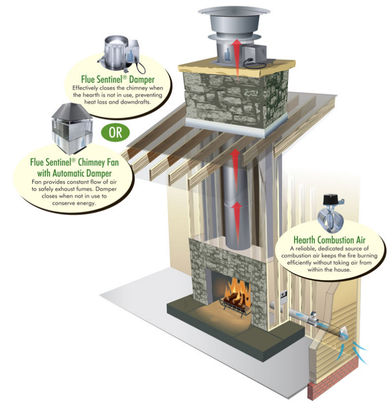 Flue Sentinel® Damper
Effectively closes the chimney when the hearth is not in use, preventing heat loss and downdrafts.

OR

Flue Sentinel® Chimney Fan with Automatic Damper
Fan provides constant flow of air to safely exhaust fumes. Damper closes when not in use to conserve energy.

Hearth Combustion Air
A reliable, dedicated source of combustion air keeps the fire burning efficiently without taking air from within the house.